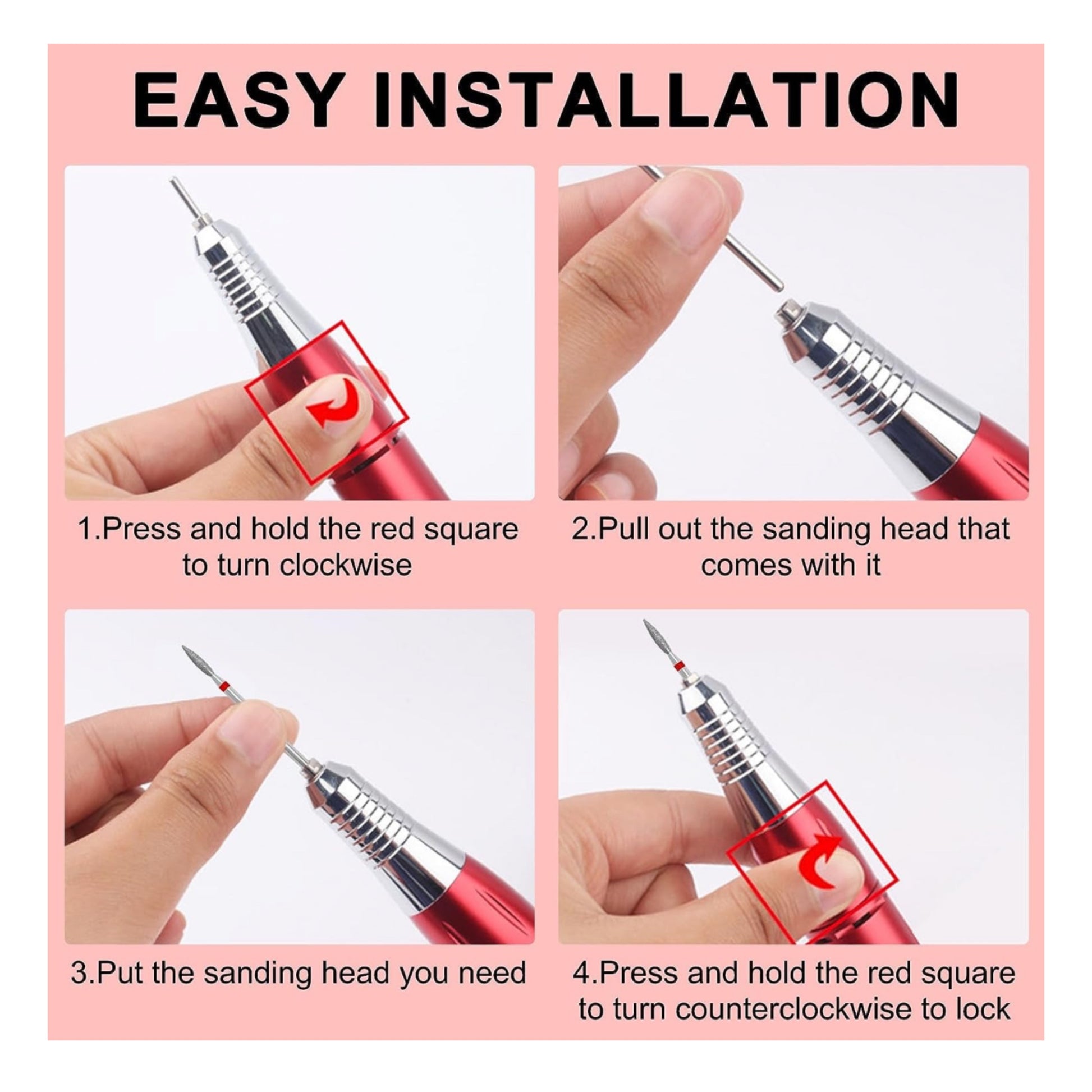 EASY INSTALLATION

1.Press and hold the red square to turn clockwise

2.Pull out the sanding head that comes with it

3.Put the sanding head you need

4.Press and hold the red square to turn counterclockwise to lock