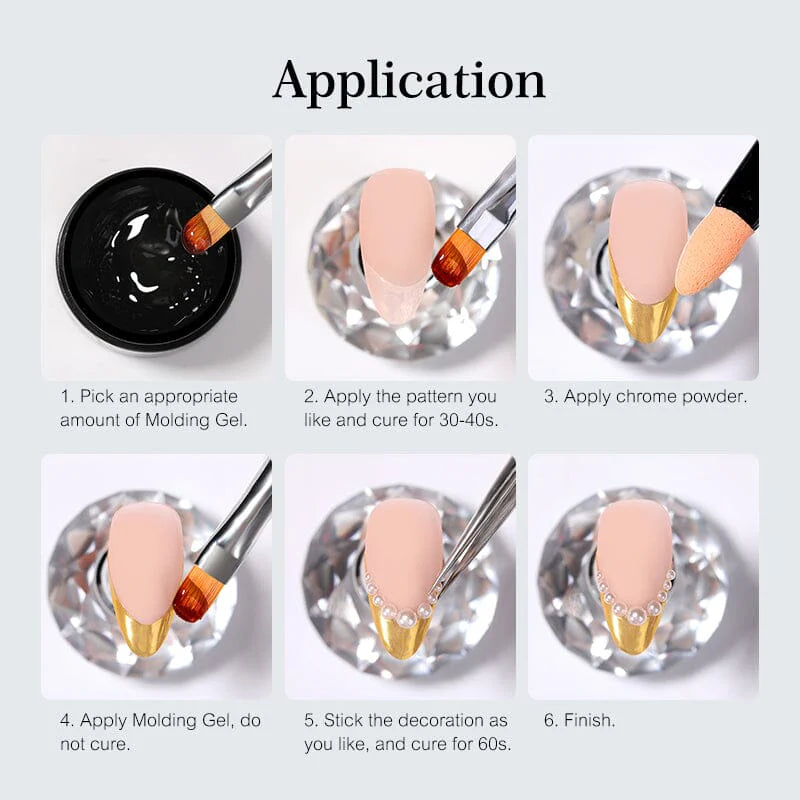 Application

1. Pick an appropriate amount of Molding Gel.

2. Apply the pattern you like and cure for 30-40s.

3. Apply chrome powder.

4. Apply Molding Gel, do not cure.

5. Stick the decoration as you like, and cure for 60s.

6. Finish.