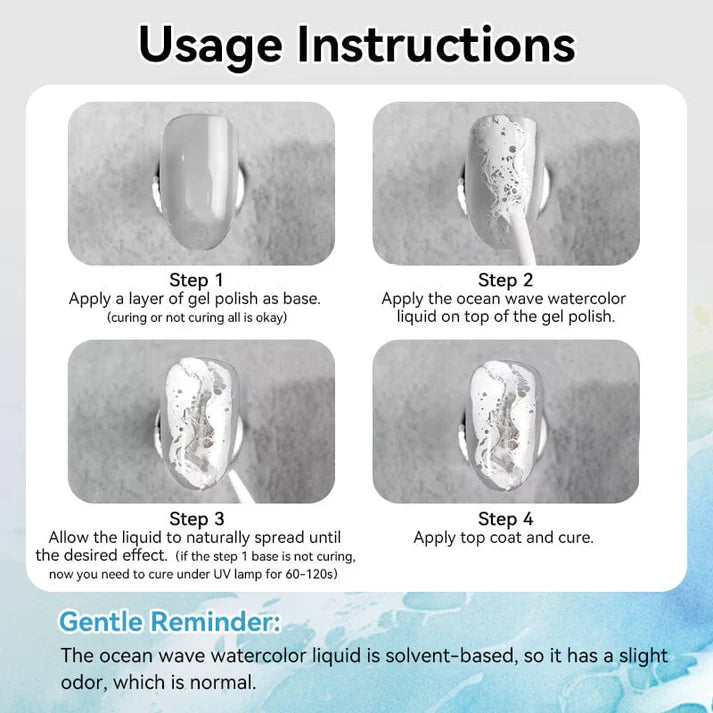 Usage Instructions

Step 1
Apply a layer of gel polish as base.
(curing or not curing all is okay)

Step 2
Apply the ocean wave watercolor liquid on top of the gel polish.

Step 3
Allow the liquid to naturally spread until the desired effect. (if the step 1 base is not curing, now you need to cure under UV lamp for 60-120s)

Step 4
Apply top coat and cure.

Gentle Reminder:
The ocean wave watercolor liquid is solvent-based, so it has a slight odor, which is normal.