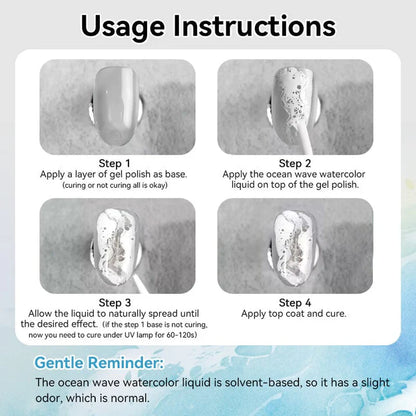 Usage Instructions

Step 1
Apply a layer of gel polish as base.
(curing or not curing all is okay)

Step 2
Apply the ocean wave watercolor liquid on top of the gel polish.

Step 3
Allow the liquid to naturally spread until the desired effect. (if the step 1 base is not curing, now you need to cure under UV lamp for 60-120s)

Step 4
Apply top coat and cure.

Gentle Reminder:
The ocean wave watercolor liquid is solvent-based, so it has a slight odor, which is normal.