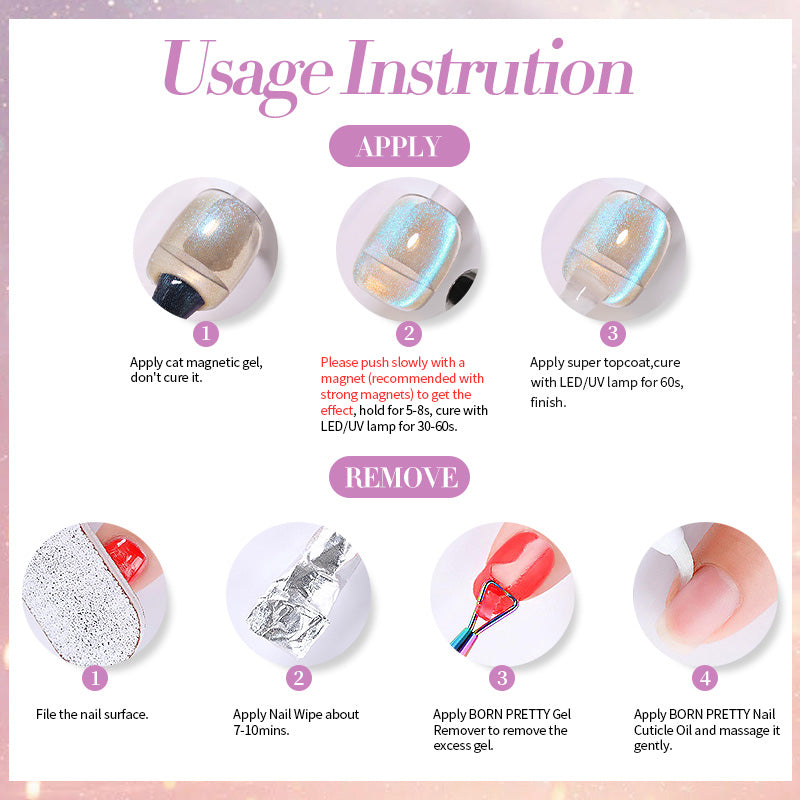 Usage Instrution

APPLY

1
Apply cat magnetic gel, don't cure it.

2
Please push slowly with a magnet (recommended with strong magnets) to get the effect, hold for 5-8s, cure with LED/UV lamp for 30-60s.

3
Apply super topcoat,cure with LED/UV lamp for 60s, finish.

REMOVE

1
File the nail surface.

2
Apply Nail Wipe about 7-10mins.

3
Apply BORN PRETTY Gel Remover to remove the excess gel.

4
Apply BORN PRETTY Nail Cuticle Oil and massage it gently.