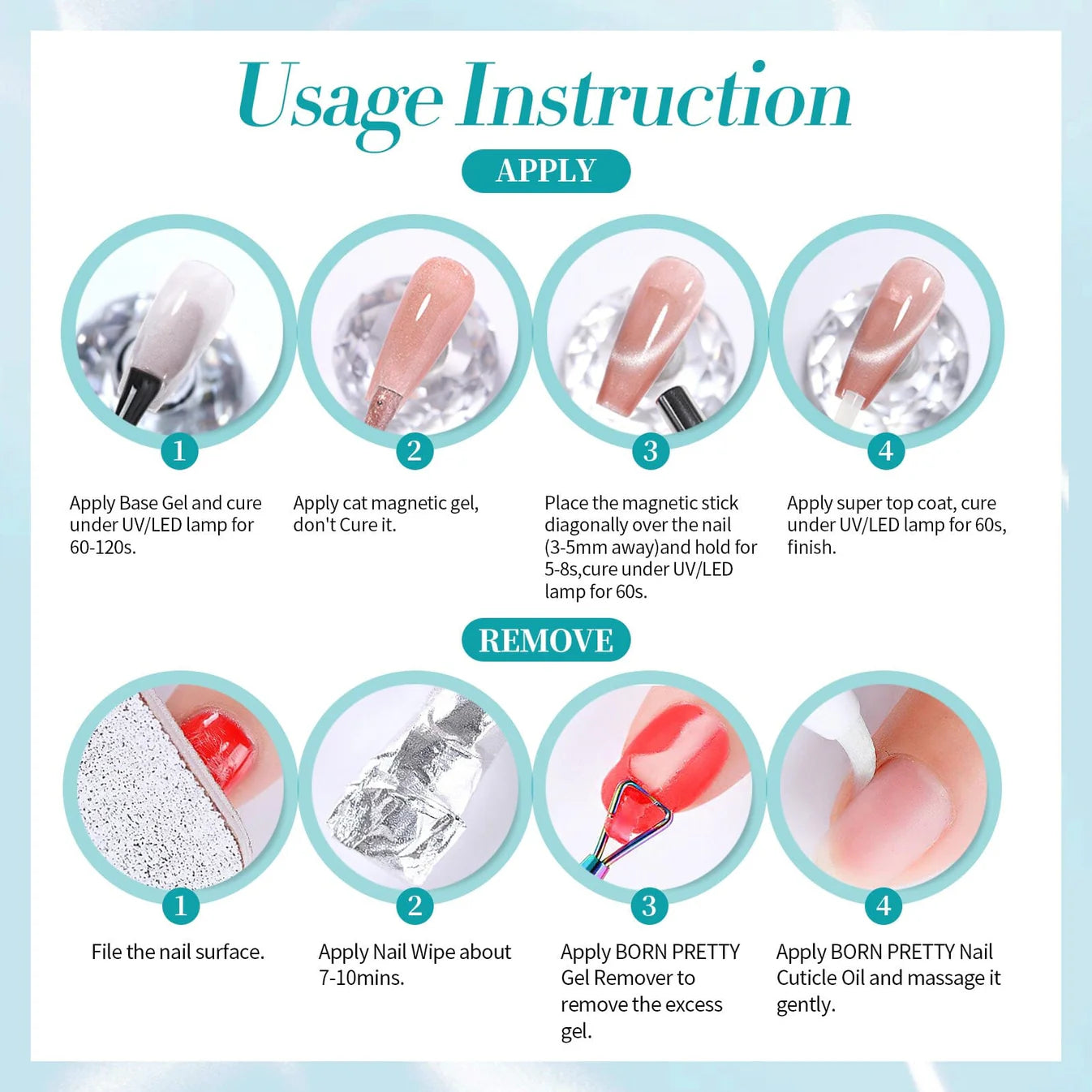 Usage Instruction

APPLY

1
Apply Base Gel and cure under UV/LED lamp for 60-120s.

2
Apply cat magnetic gel, don't Cure it.

3
Place the magnetic stick diagonally over the nail (3-5mm away)and hold for 5-8s,cure under UV/LED lamp for 60s.

4
Apply super top coat, cure under UV/LED lamp for 60s, finish.

REMOVE

1
File the nail surface.

2
Apply Nail Wipe about 7-10mins.

3
Apply BORN PRETTY Gel Remover to remove the excess gel.

4
Apply BORN PRETTY Nail Cuticle Oil and massage it gently.